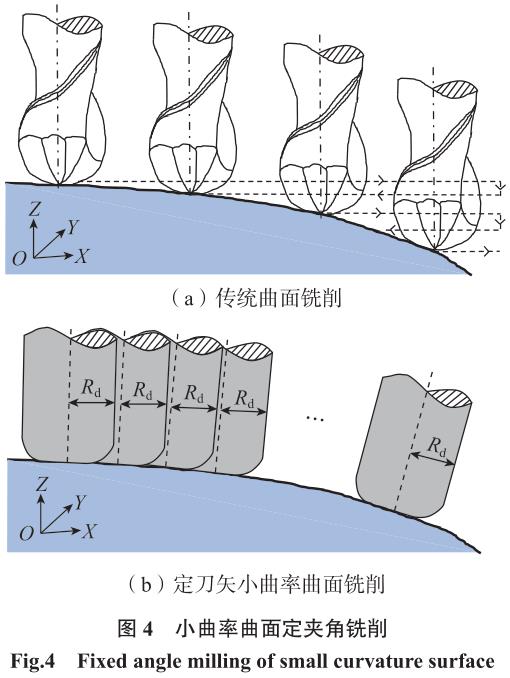 $Z$
$Y$
$O$
$X$

（a）传统曲面铣削

$R_d$ $R_d$ $R_d$ $R_d$

…

$R_d$

$Z$
$Y$
$O$
$X$

（b）定刀矢小曲率曲面铣削

图 4　小曲率曲面定夹角铣削

Fig.4　Fixed angle milling of small curvature surface